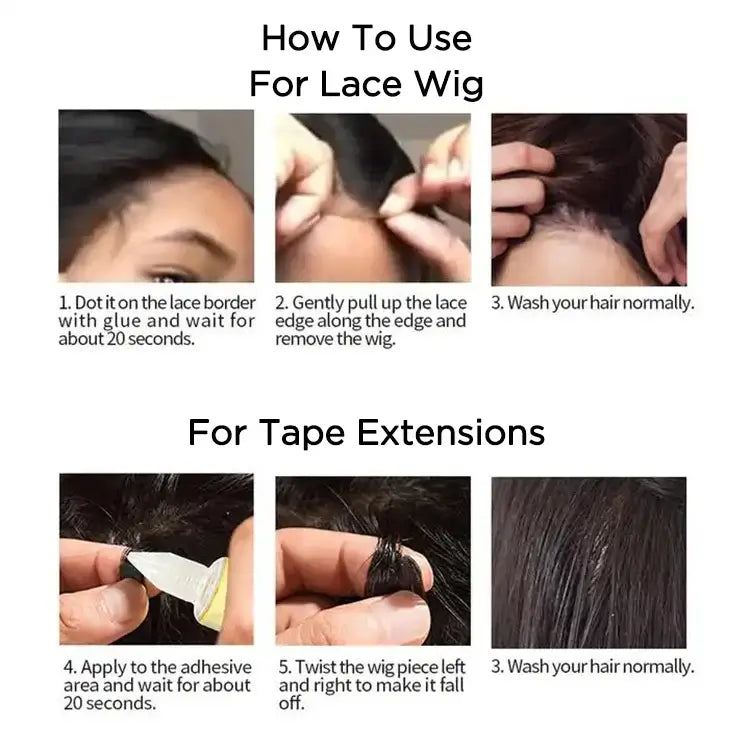 How To Use
For Lace Wig

1. Dot it on the lace border with glue and wait for about 20 seconds.

2. Gently pull up the lace edge along the edge and remove the wig.

3. Wash your hair normally.

For Tape Extensions

4. Apply to the adhesive area and wait for about 20 seconds.

5. Twist the wig piece left and right to make it fall off.

3. Wash your hair normally.