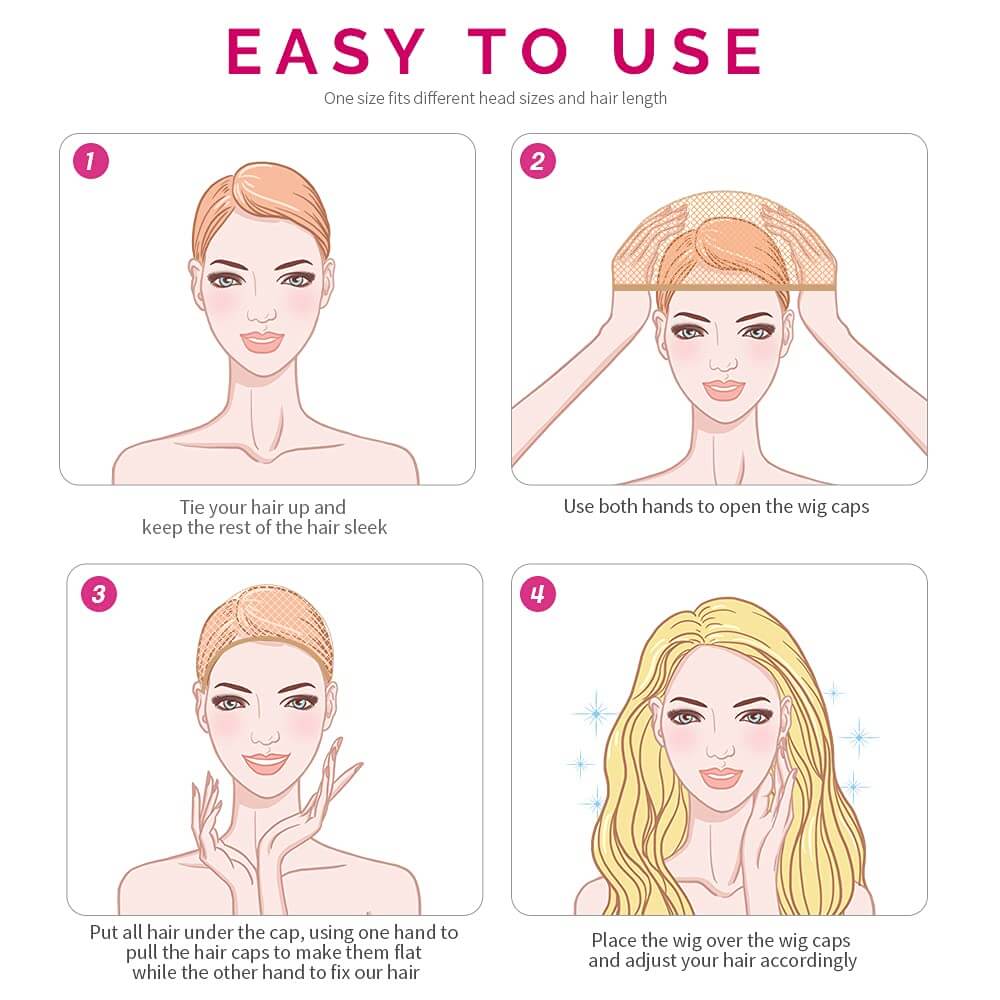 EASY TO USE

One size fits different head sizes and hair length

1

Tie your hair up and keep the rest of the hair sleek

2

Use both hands to open the wig caps

3

Put all hair under the cap, using one hand to pull the hair caps to make them flat while the other hand to fix our hair

4

Place the wig over the wig caps and adjust your hair accordingly