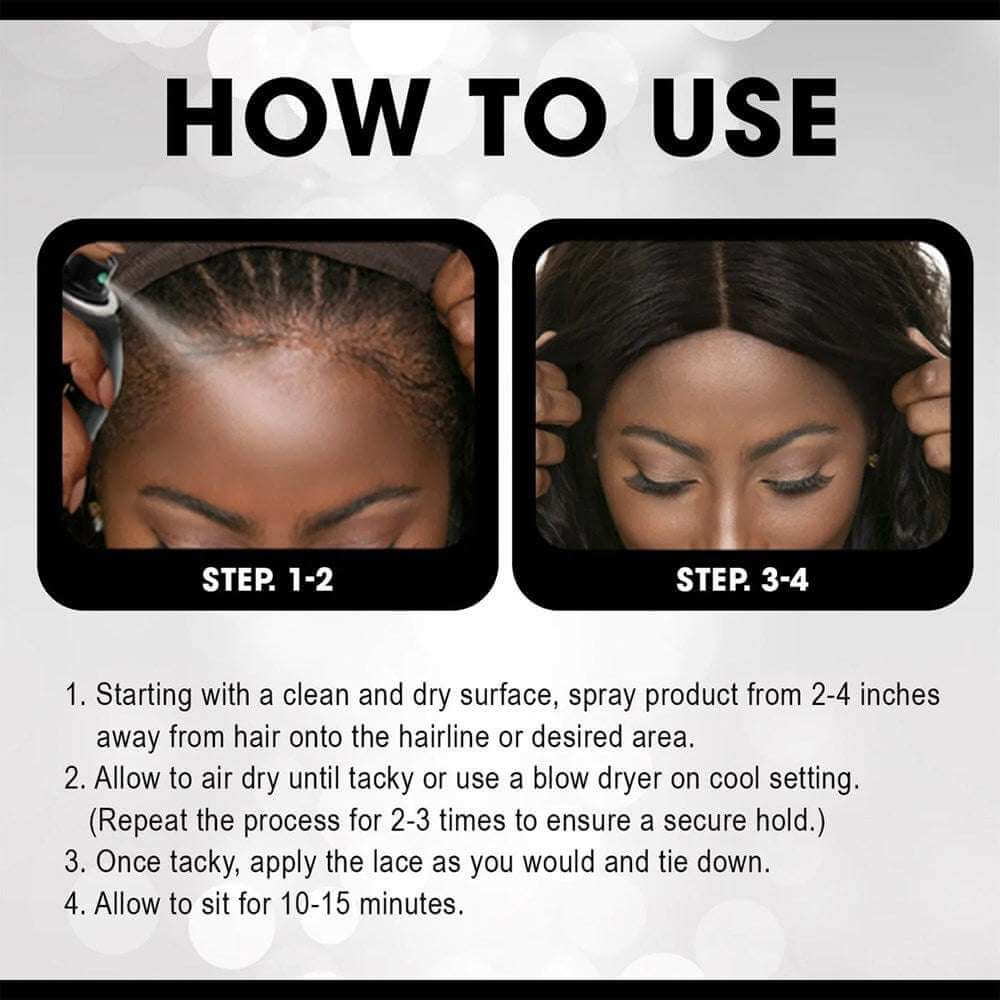 HOW TO USE

STEP. 1-2

STEP. 3-4

1. Starting with a clean and dry surface, spray product from 2-4 inches away from hair onto the hairline or desired area.
2. Allow to air dry until tacky or use a blow dryer on cool setting. (Repeat the process for 2-3 times to ensure a secure hold.)
3. Once tacky, apply the lace as you would and tie down.
4. Allow to sit for 10-15 minutes.